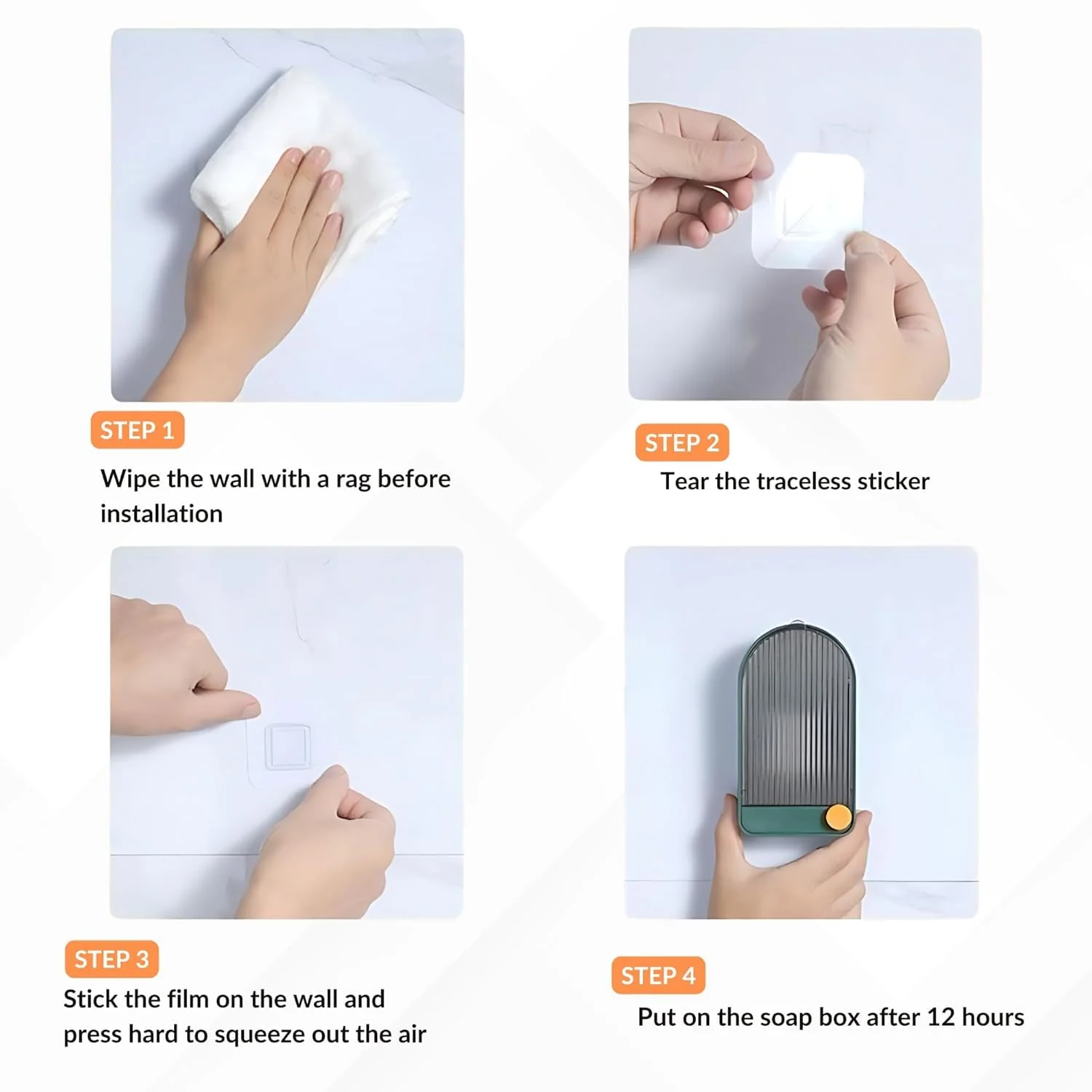 STEP 1
Wipe the wall with a rag before installation

STEP 2
Tear the traceless sticker

STEP 3
Stick the film on the wall and press hard to squeeze out the air

STEP 4
Put on the soap box after 12 hours