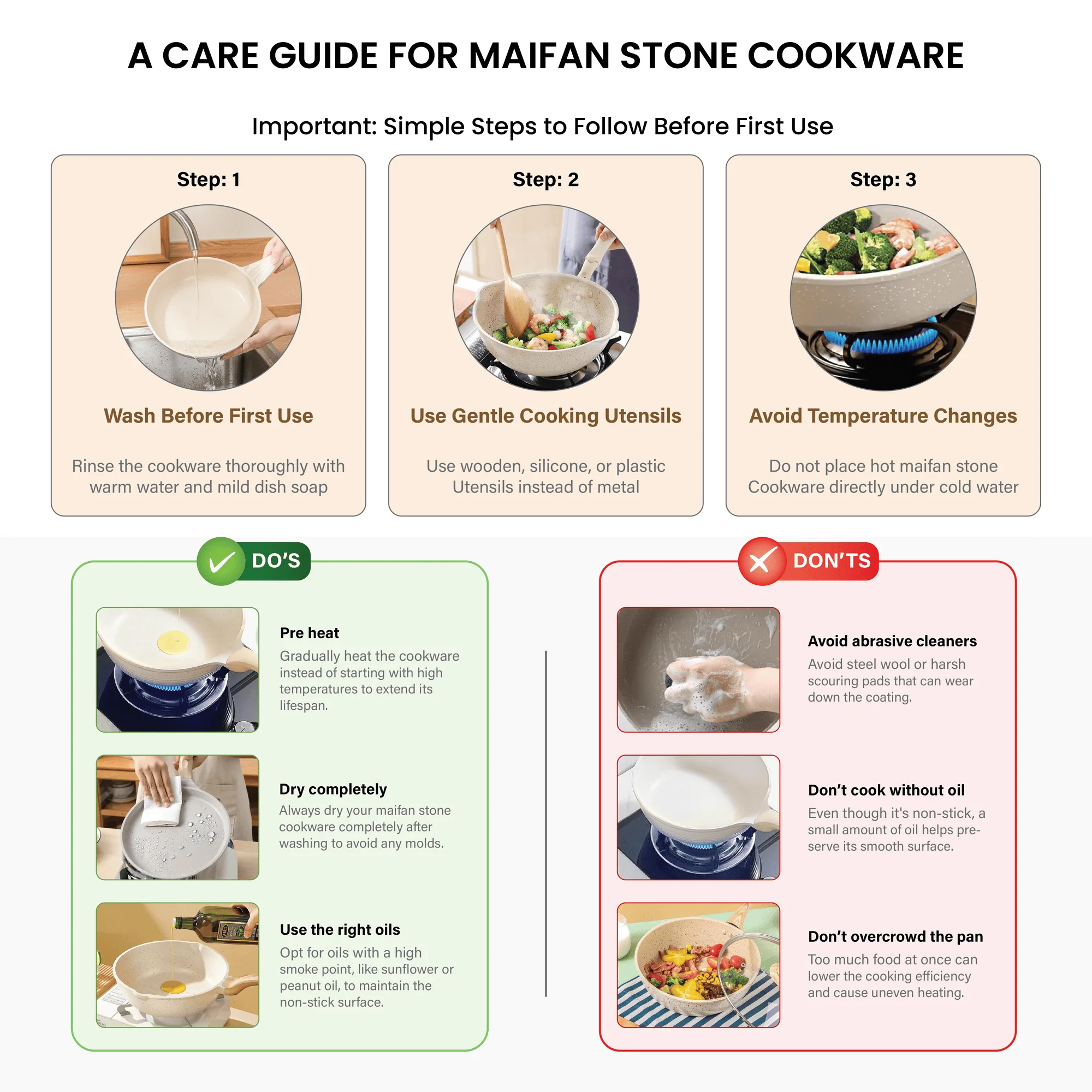 A CARE GUIDE FOR MAIFAN STONE COOKWARE

Important: Simple Steps to Follow Before First Use

Step: 1

Wash Before First Use

Rinse the cookware thoroughly with warm water and mild dish soap

Step: 2

Use Gentle Cooking Utensils

Use wooden, silicone, or plastic Utensils instead of metal

Step: 3

Avoid Temperature Changes

Do not place hot maifan stone Cookware directly under cold water

DO'S

Pre heat
Gradually heat the cookware instead of starting with high temperatures to extend its lifespan.

Dry completely
Always dry your maifan stone cookware completely after washing to avoid any molds.

Use the right oils
Opt for oils with a high smoke point, like sunflower or peanut oil, to maintain the non-stick surface.

DON'TS

Avoid abrasive cleaners
Avoid steel wool or harsh scouring pads that can wear down the coating.

Don't cook without oil
Even though it's non-stick, a small amount of oil helps preserve its smooth surface.

Don't overcrowd the pan
Too much food at once can lower the cooking efficiency and cause uneven heating.