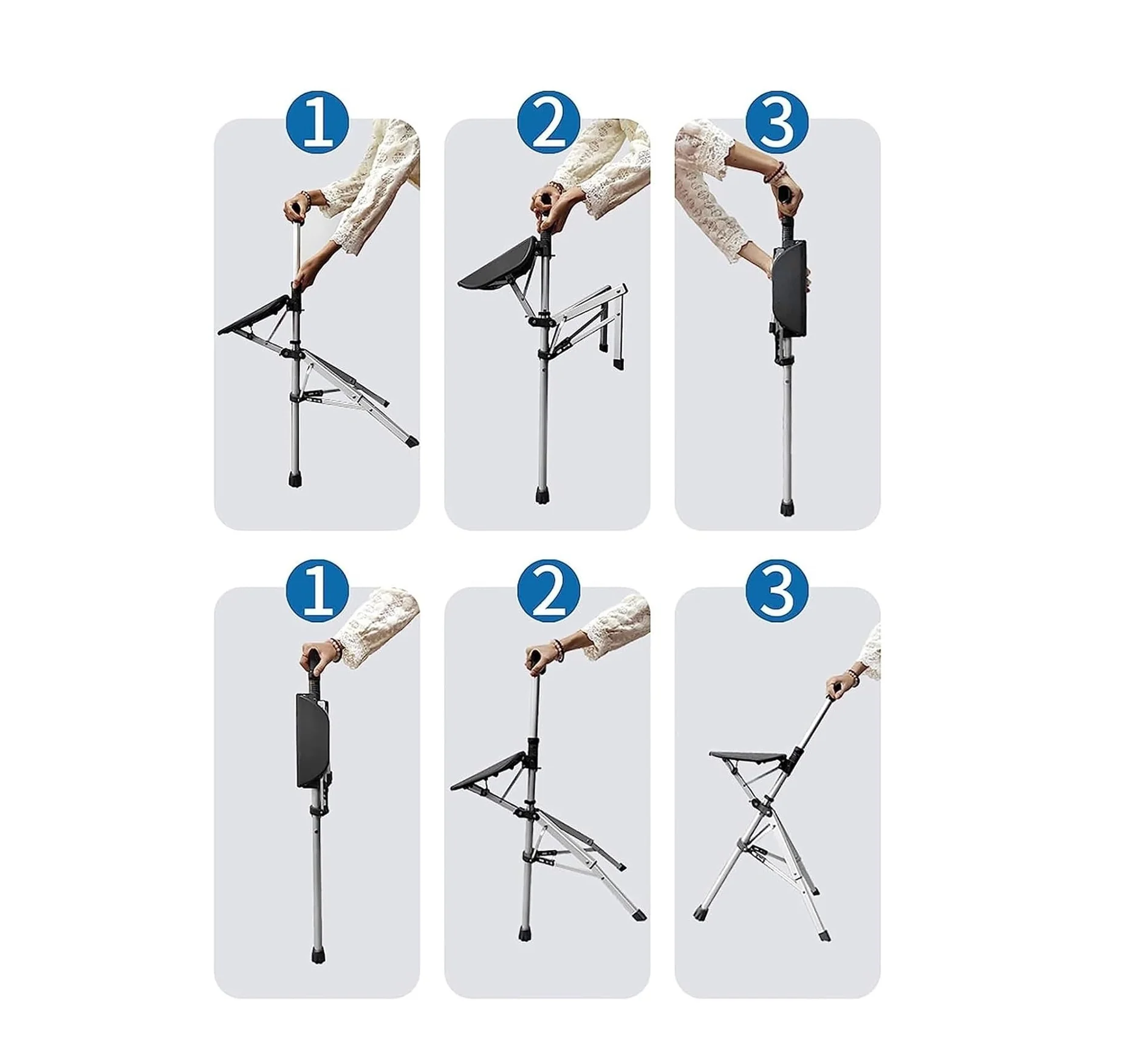 1

2

3

1

2

3