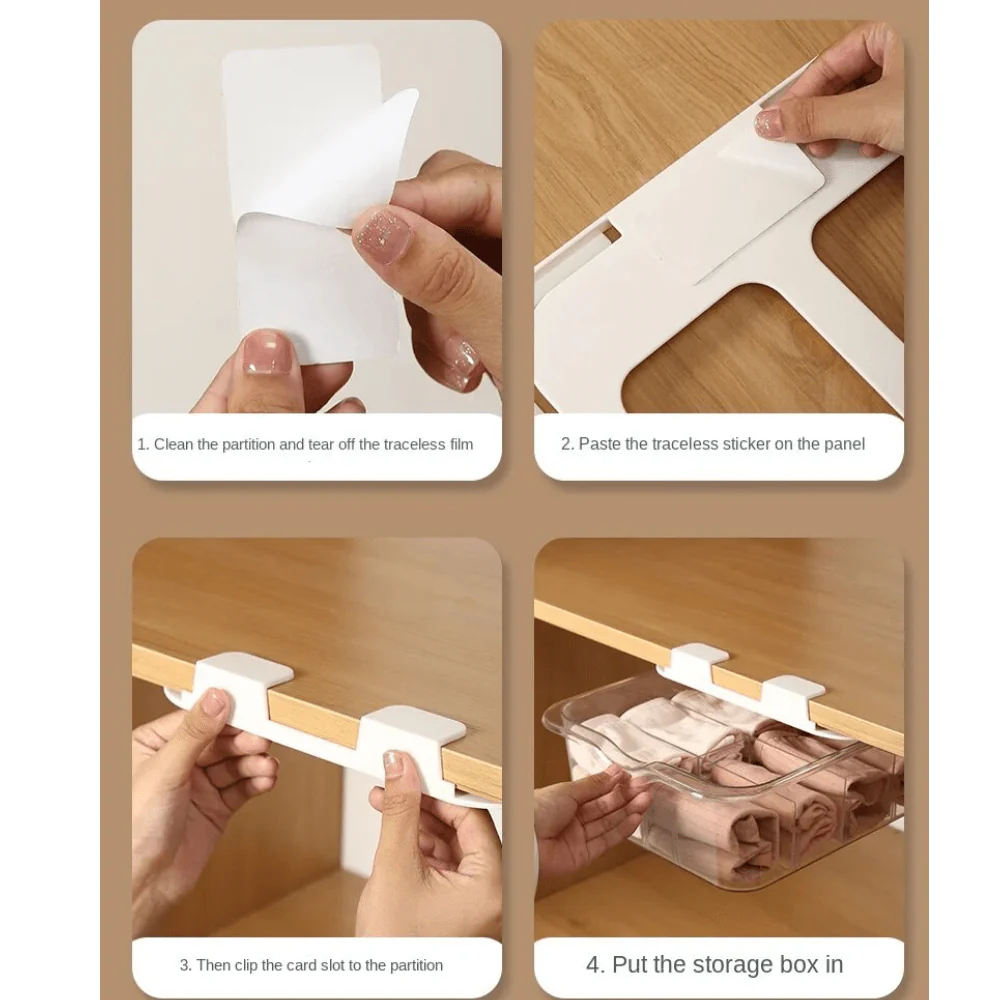 1. Clean the partition and tear off the traceless film

2. Paste the traceless sticker on the panel

3. Then clip the card slot to the partition

4. Put the storage box in